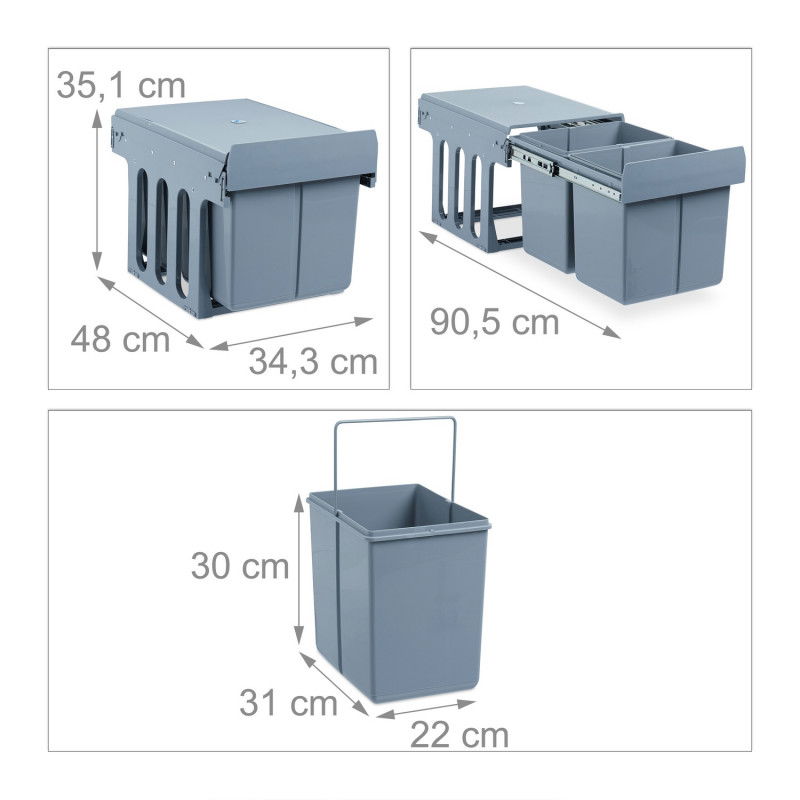 35,1 cm
48 cm
34,3 cm

90,5 cm

30 cm
31 cm
22 cm